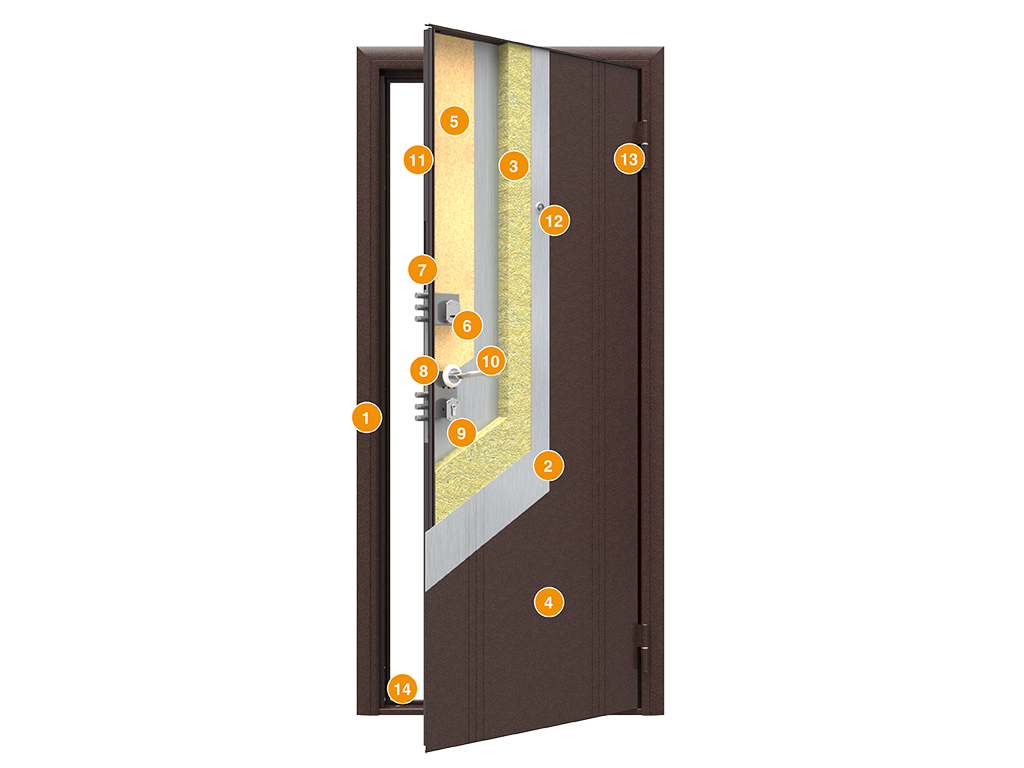 5
11
3
13
12
7
6
10
8
1
9
2
4
14